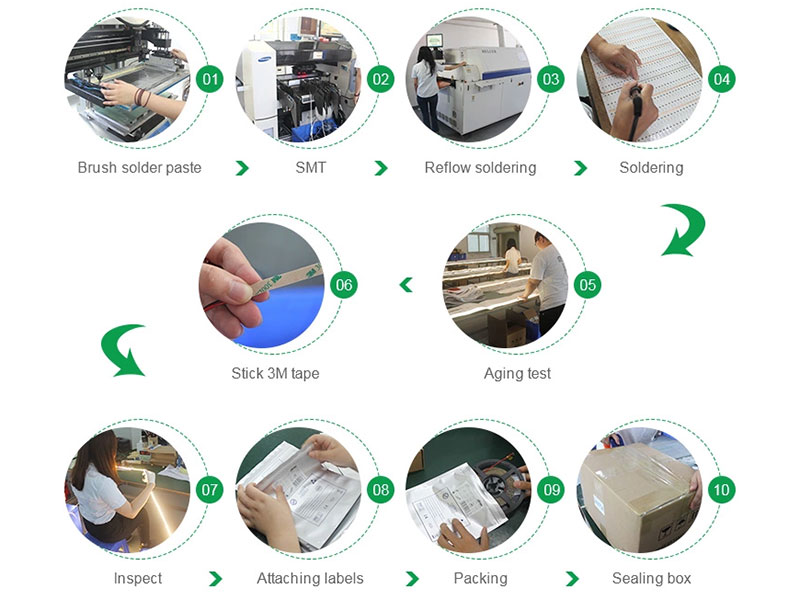 01
Brush solder paste

02
SMT

03
Reflow soldering

04
Soldering

05
Aging test

06
Stick 3M tape

07
Inspect

08
Attaching labels

09
Packing

10
Sealing box